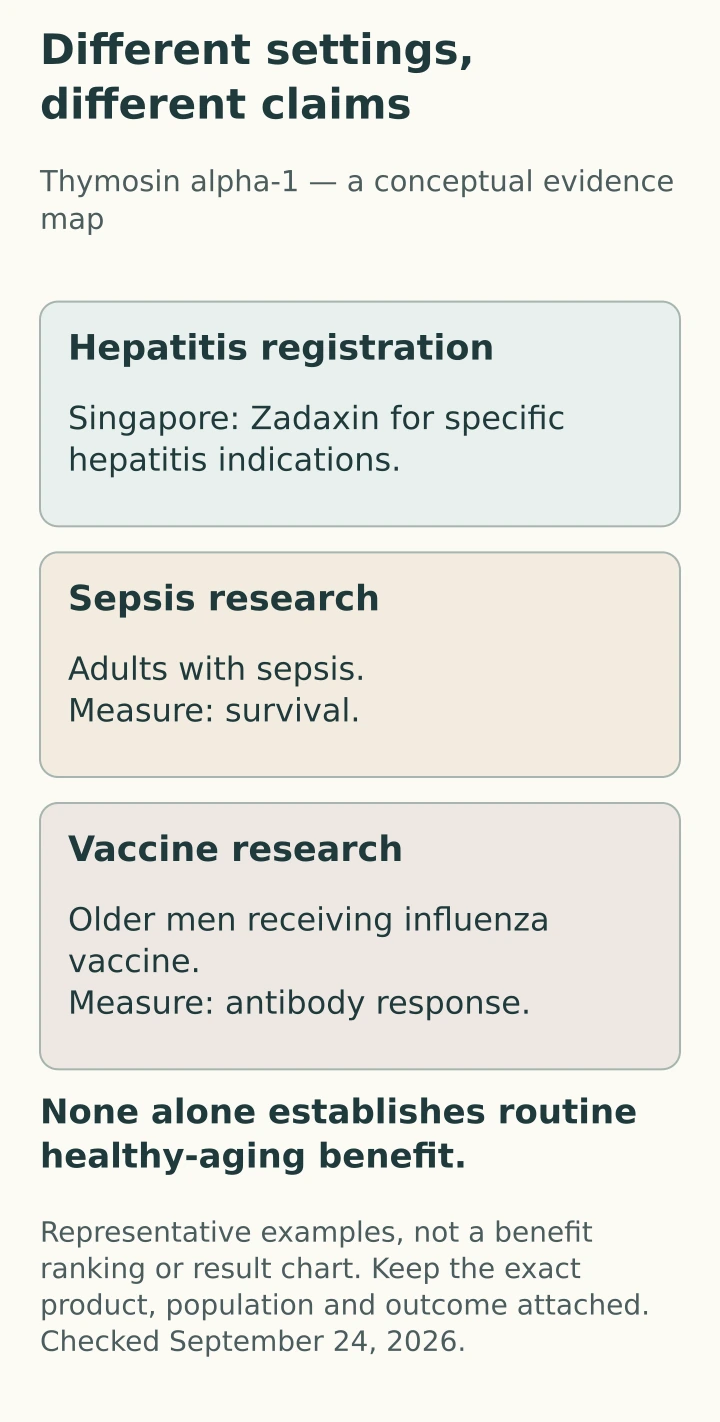 Different settings, different claims

Thymosin alpha-1 — a conceptual evidence map

Hepatitis registration

Singapore: Zadaxin for specific hepatitis indications.

Sepsis research

Adults with sepsis.
Measure: survival.

Vaccine research

Older men receiving influenza vaccine.
Measure: antibody response.

None alone establishes routine healthy-aging benefit.

Representative examples, not a benefit ranking or result chart. Keep the exact product, population and outcome attached. Checked September 24, 2026.